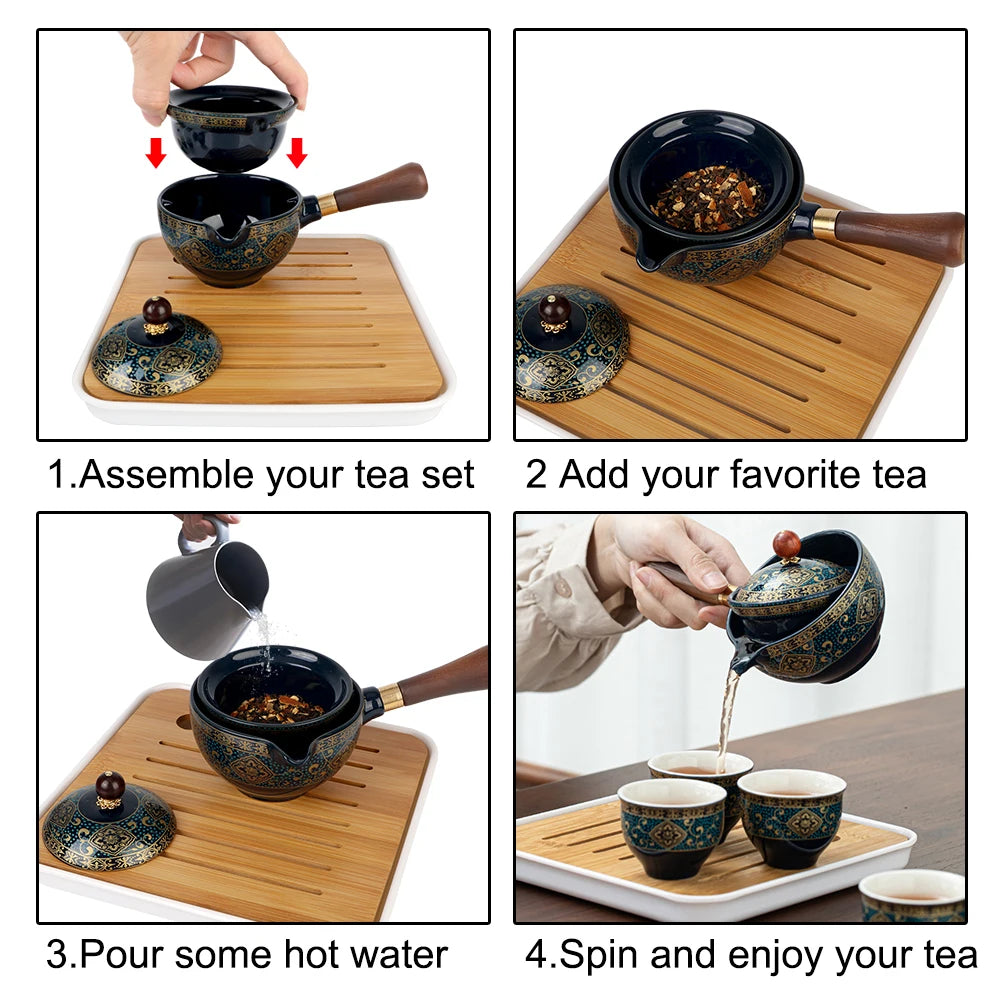 1.Assemble your tea set

2 Add your favorite tea

3.Pour some hot water

4.Spin and enjoy your tea