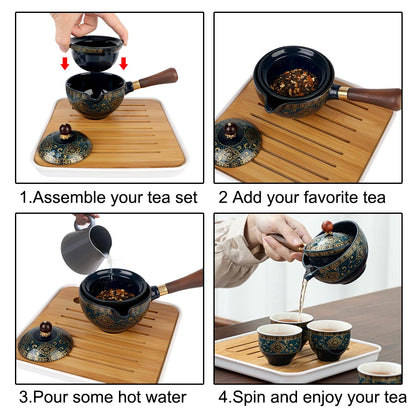 1.Assemble your tea set

2 Add your favorite tea

3.Pour some hot water

4.Spin and enjoy your tea